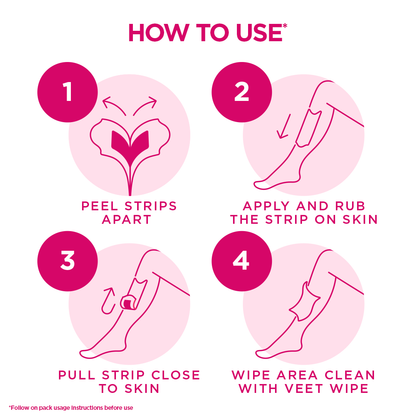 HOW TO USE*

1

PEEL STRIPS APART

2

APPLY AND RUB THE STRIP ON SKIN

3

PULL STRIP CLOSE TO SKIN

4

WIPE AREA CLEAN WITH VEET WIPE

*Follow on pack usage instructions before use