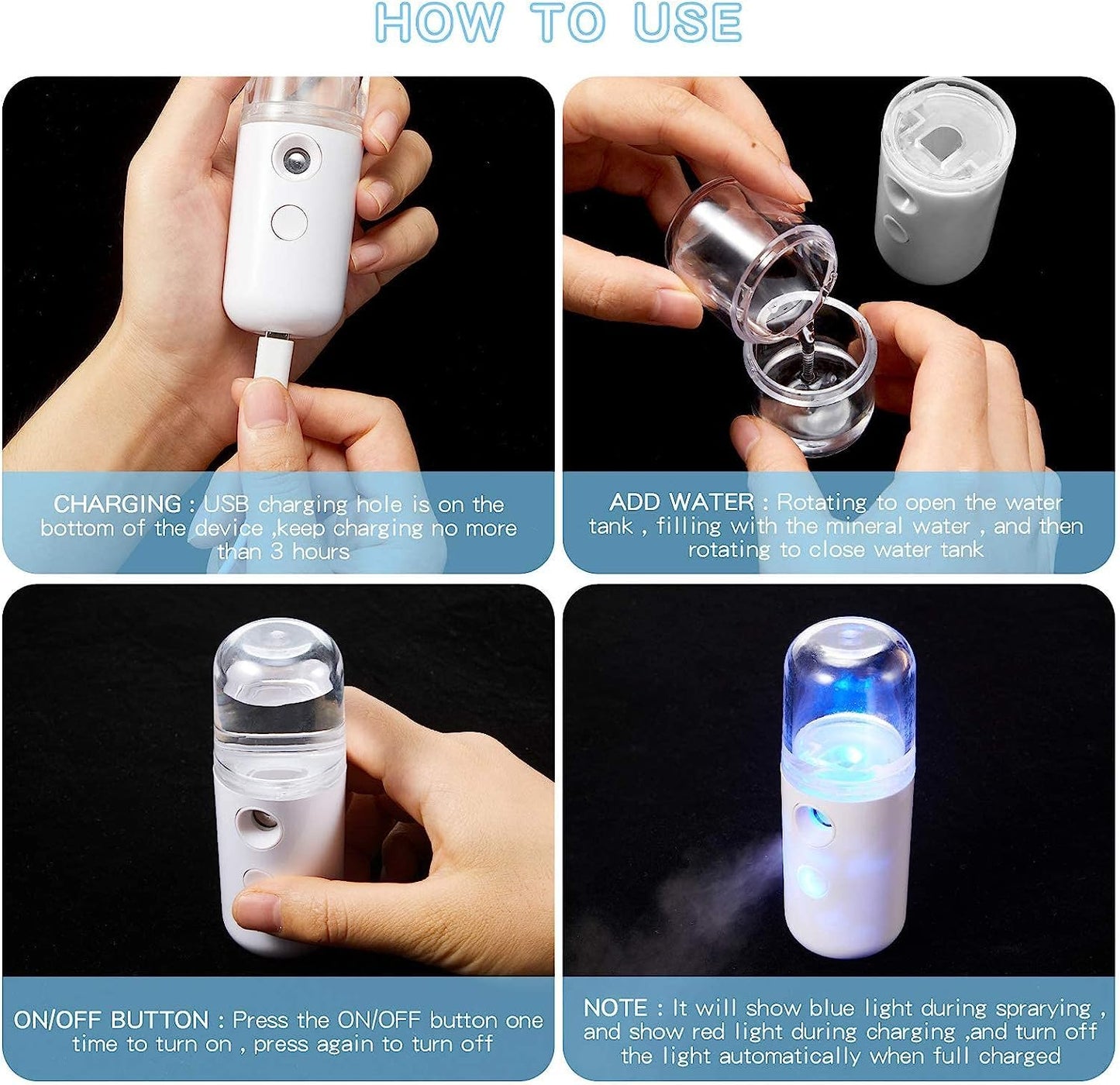 HOW TO USE

CHARGING : USB charging hole is on the bottom of the device ,keep charging no more than 3 hours

ADD WATER : Rotating to open the water tank , filling with the mineral water , and then rotating to close water tank

ON/OFF BUTTON : Press the ON/OFF button one time to turn on , press again to turn off

NOTE : It will show blue light during sprarying , and show red light during charging ,and turn off the light automatically when full charged